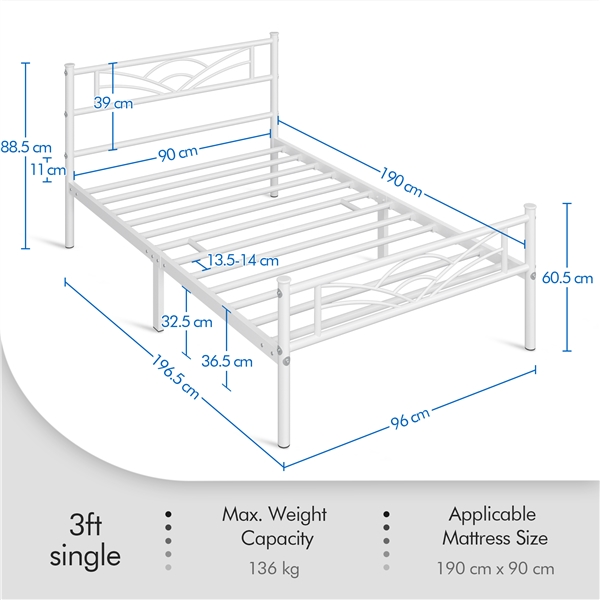 88.5 cm
39 cm
11 cm
90 cm
190 cm
13.5-14 cm
60.5 cm
32.5 cm
36.5 cm
196.5 cm
96 cm

3ft single

Max. Weight Capacity
136 kg

Applicable Mattress Size
190 cm x 90 cm