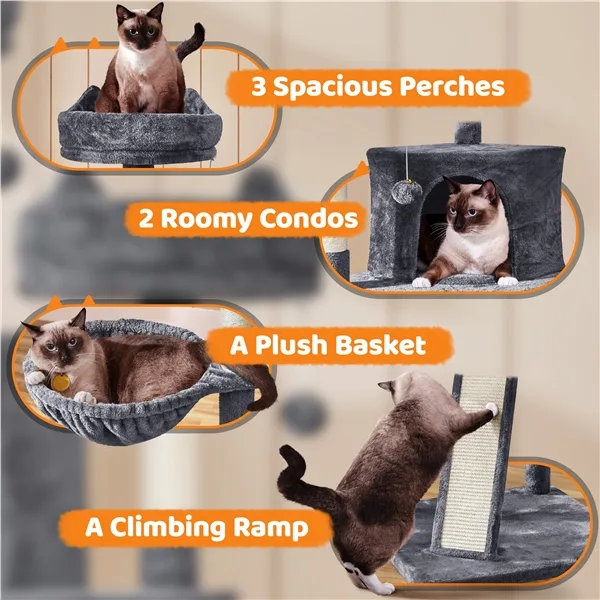 3 Spacious Perches

2 Roomy Condos

A Plush Basket

A Climbing Ramp