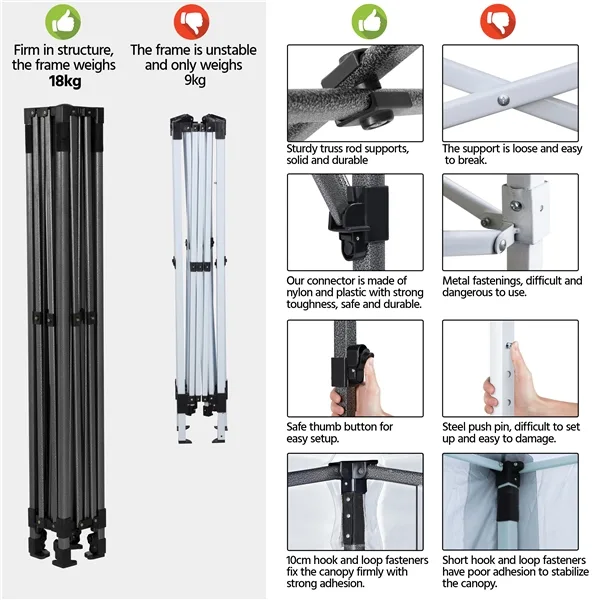 Firm in structure, the frame weighs **18kg**

The frame is unstable and only weighs 9kg

Sturdy truss rod supports, solid and durable

The support is loose and easy to break.

Our connector is made of nylon and plastic with strong toughness, safe and durable.

Metal fastenings, difficult and dangerous to use.

Safe thumb button for easy setup.

Steel push pin, difficult to set up and easy to damage.

10cm hook and loop fasteners fix the canopy firmly with strong adhesion.

Short hook and loop fasteners have poor adhesion to stabilize the canopy.