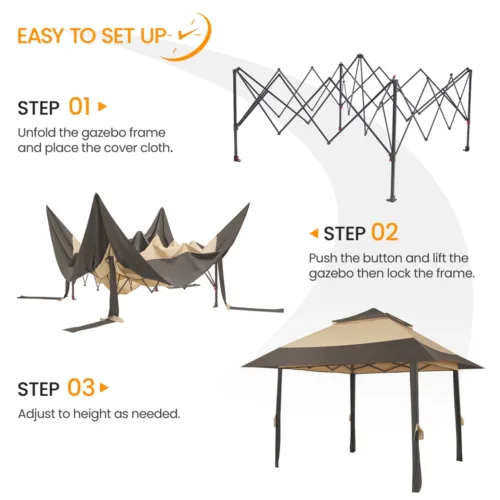 EASY TO SET UP

STEP 01

Unfold the gazebo frame and place the cover cloth.

STEP 02

Push the button and lift the gazebo then lock the frame.

STEP 03

Adjust to height as needed.