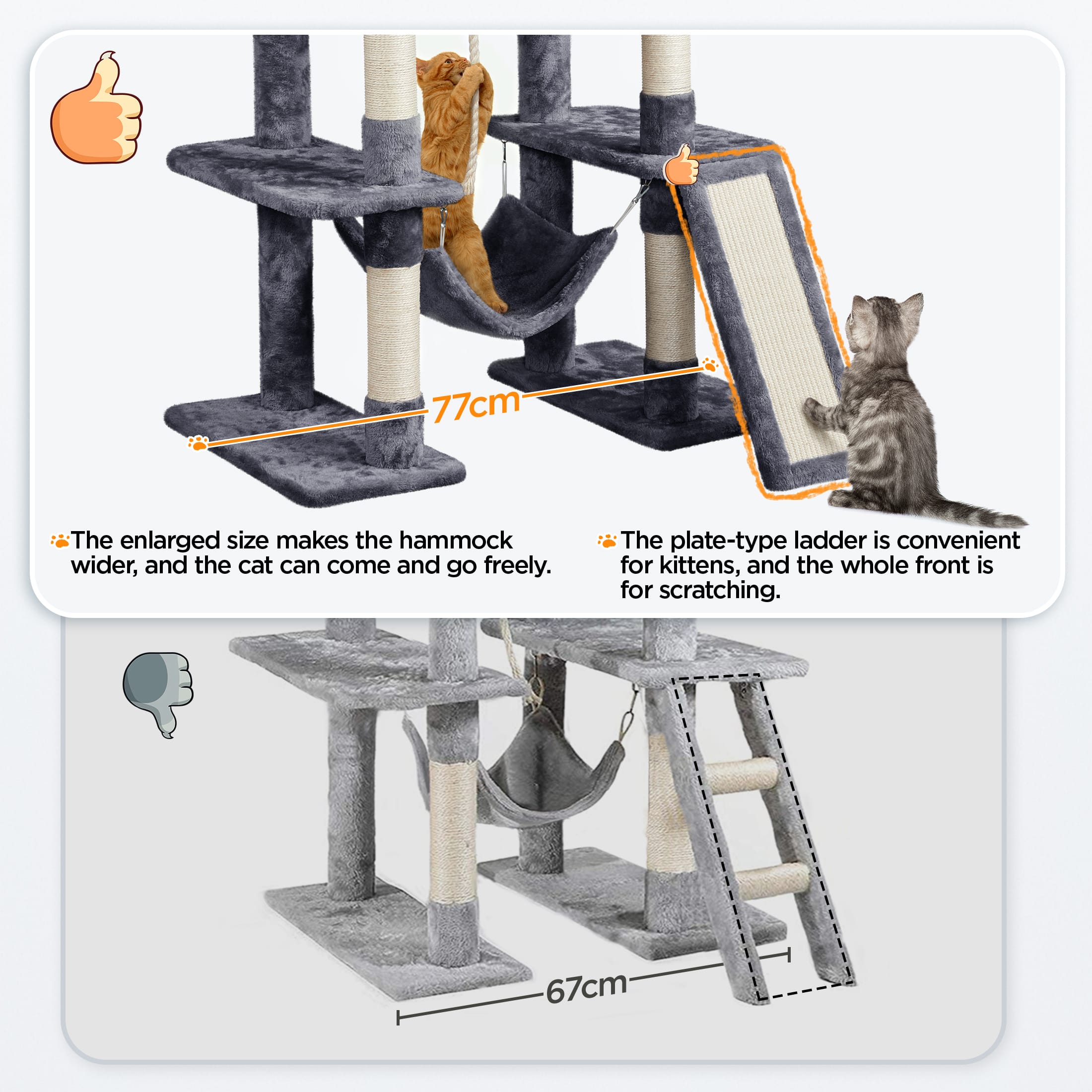 77cm

The enlarged size makes the hammock wider, and the cat can come and go freely.

The plate-type ladder is convenient for kittens, and the whole front is for scratching.

67cm